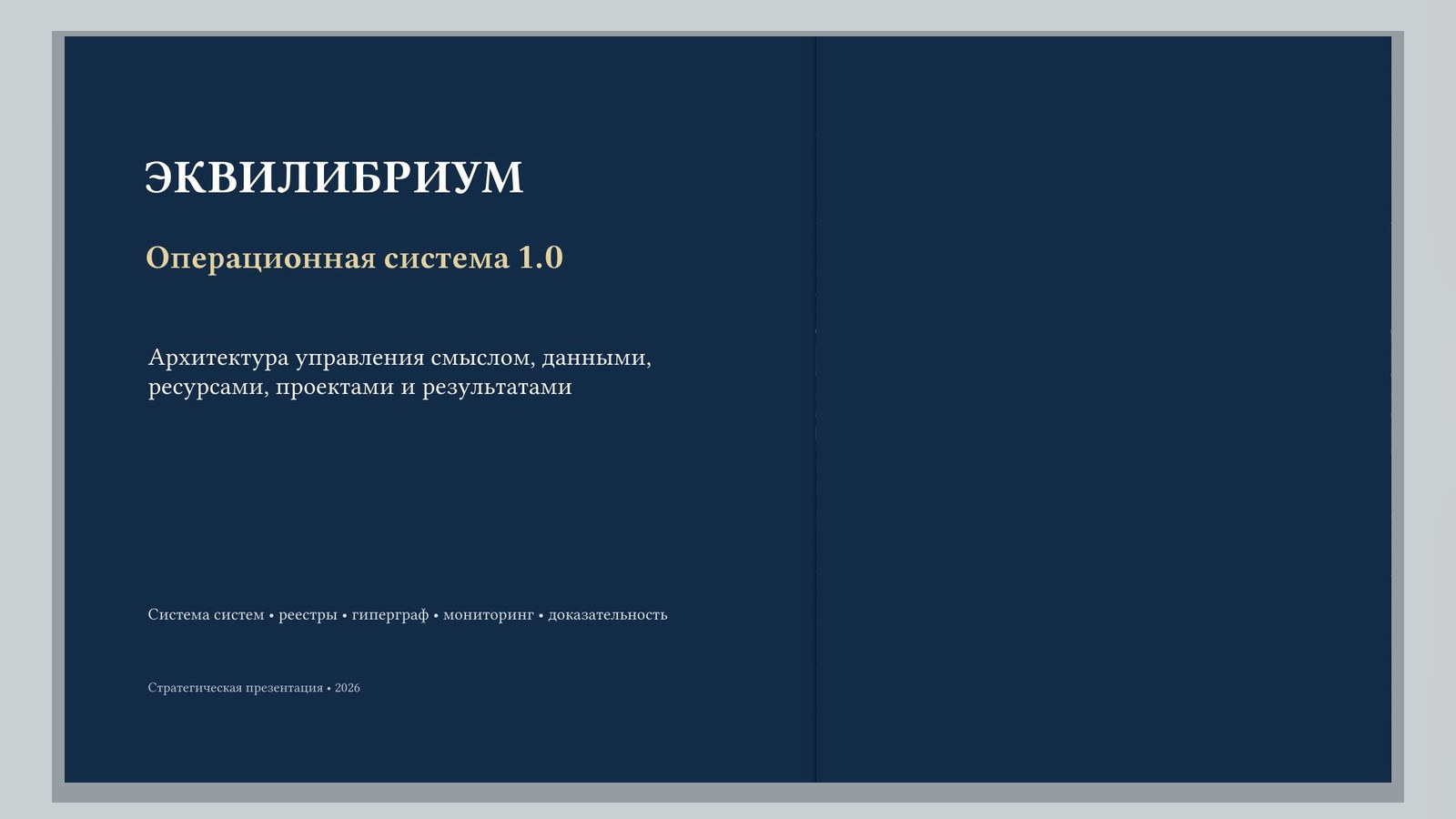 ЭКВИЛИБРИУМ

Операционная система 1.0

Архитектура управления смыслом, данными, ресурсами, проектами и результатами

Система систем • реестры • гиперграф • мониторинг • доказательность

Стратегическая презентация • 2026