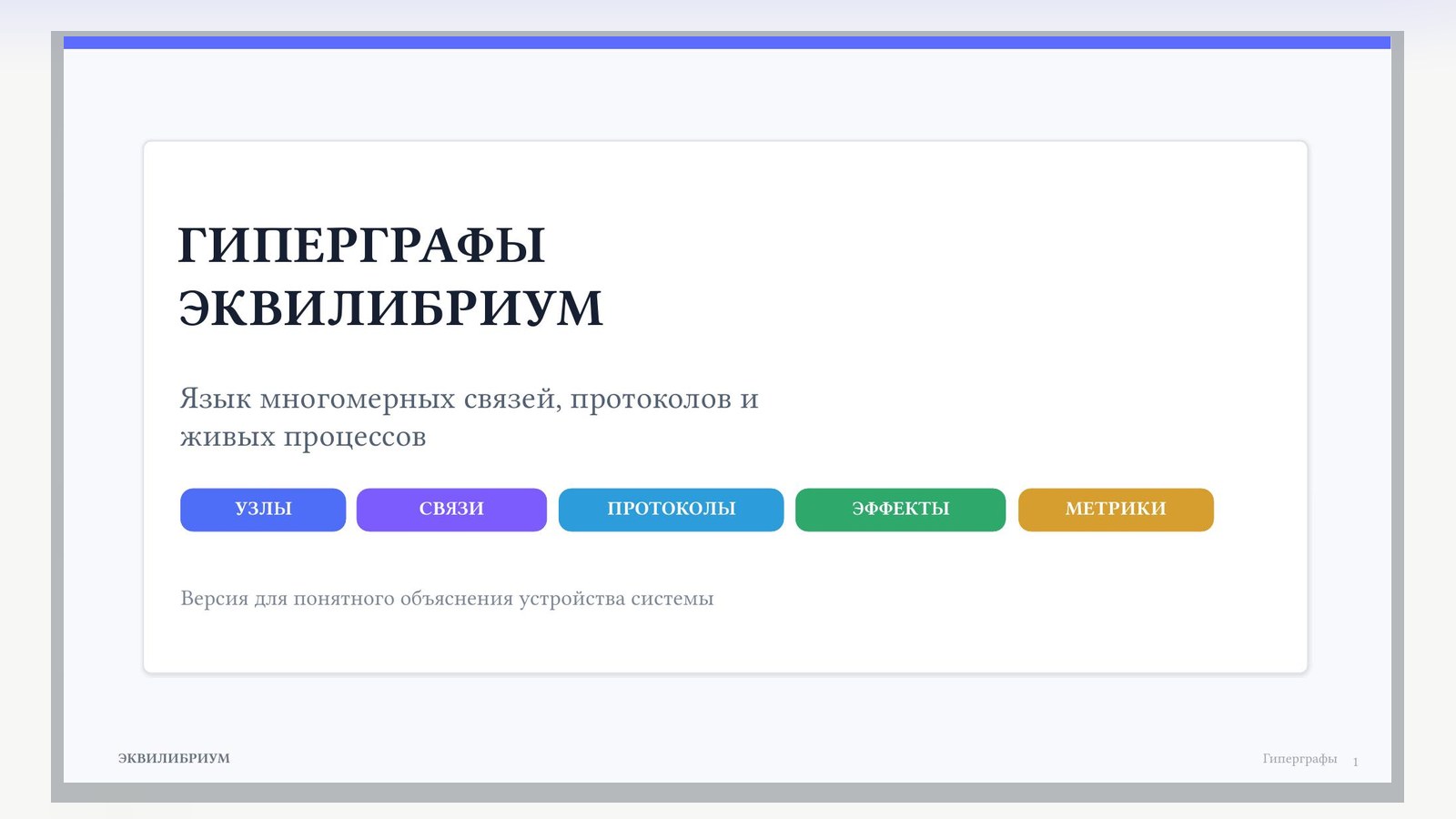 ГИПЕРГРАФЫ ЭКВИЛИБРИУМ

Язык многомерных связей, протоколов и живых процессов

УЗЛЫ СВЯЗИ ПРОТОКОЛЫ ЭФФЕКТЫ МЕТРИКИ

Версия для понятного объяснения устройства системы

ЭКВИЛИБРИУМ

Гиперграфы 1